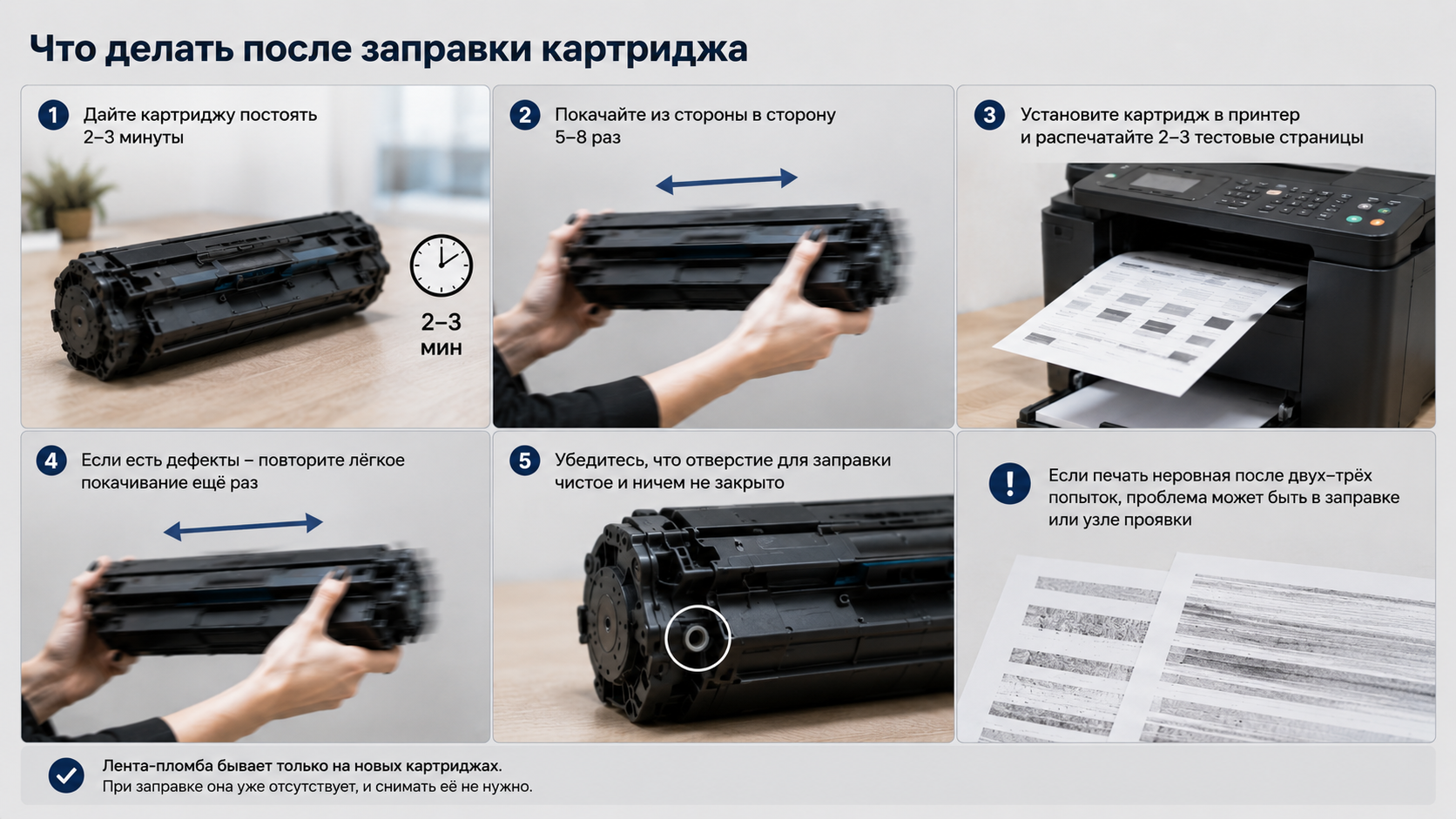 Что делать после заправки картриджа

1 Дайте картриджу постоять 2–3 минуты

2–3 мин

2 Покачайте из стороны в сторону 5–8 раз

3 Установите картридж в принтер и распечатайте 2–3 тестовые страницы

4 Если есть дефекты – повторите лёгкое покачивание ещё раз

5 Убедитесь, что отверстие для заправки чистое и ничем не закрыто

! Если печать неровная после двух–трёх попыток, проблема может быть в заправке или узле проявки

Лента-пломба бывает только на новых картриджах.
При заправке она уже отсутствует, и снимать её не нужно.